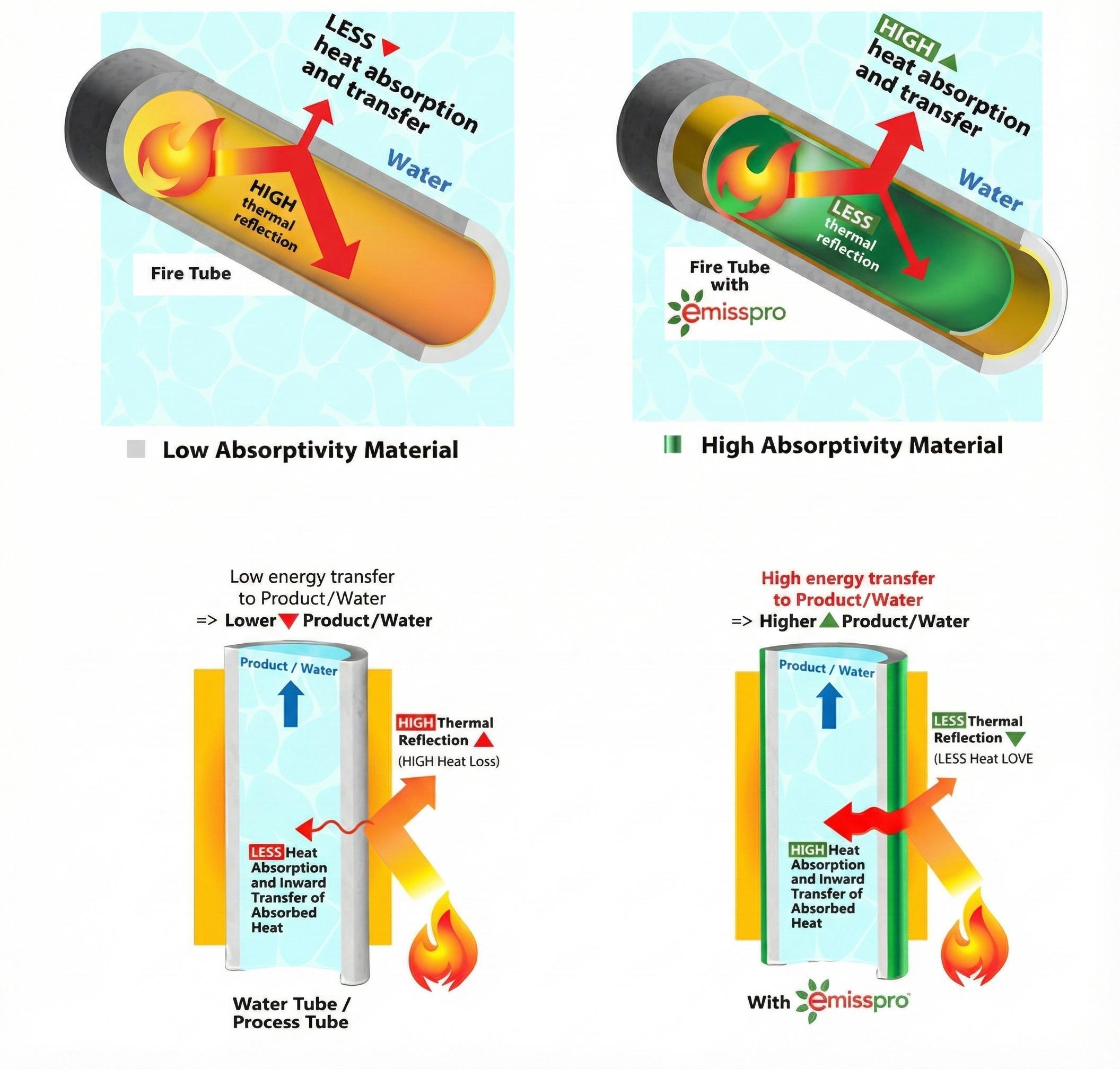 LESS heat absorption and transfer

Water

HIGH thermal reflection

Fire Tube

Low Absorptivity Material

HIGH heat absorption and transfer

Water

LESS thermal reflection

Fire Tube with emisspro

High Absorptivity Material

Low energy transfer to Product/Water => Lower Product/Water

Product / Water

HIGH Thermal Reflection (HIGH Heat Loss)

LESS Heat Absorption and Inward Transfer of Absorbed Heat

Water Tube / Process Tube

High energy transfer to Product/Water => Higher Product/Water

Product / Water

LESS Thermal Reflection (LESS Heat LOVE

HIGH Heat Absorption and Inward Transfer of Absorbed Heat

With emisspro