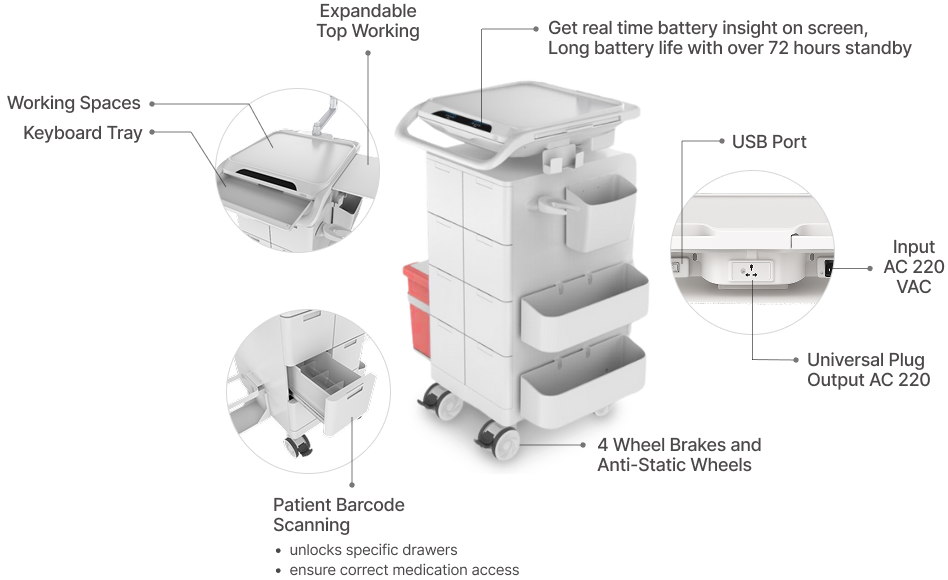 Expandable Top Working

Get real time battery insight on screen, Long battery life with over 72 hours standby

Working Spaces

Keyboard Tray

USB Port

Input AC 220 VAC

Universal Plug Output AC 220

4 Wheel Brakes and Anti-Static Wheels

Patient Barcode Scanning

• unlocks specific drawers
• ensure correct medication access